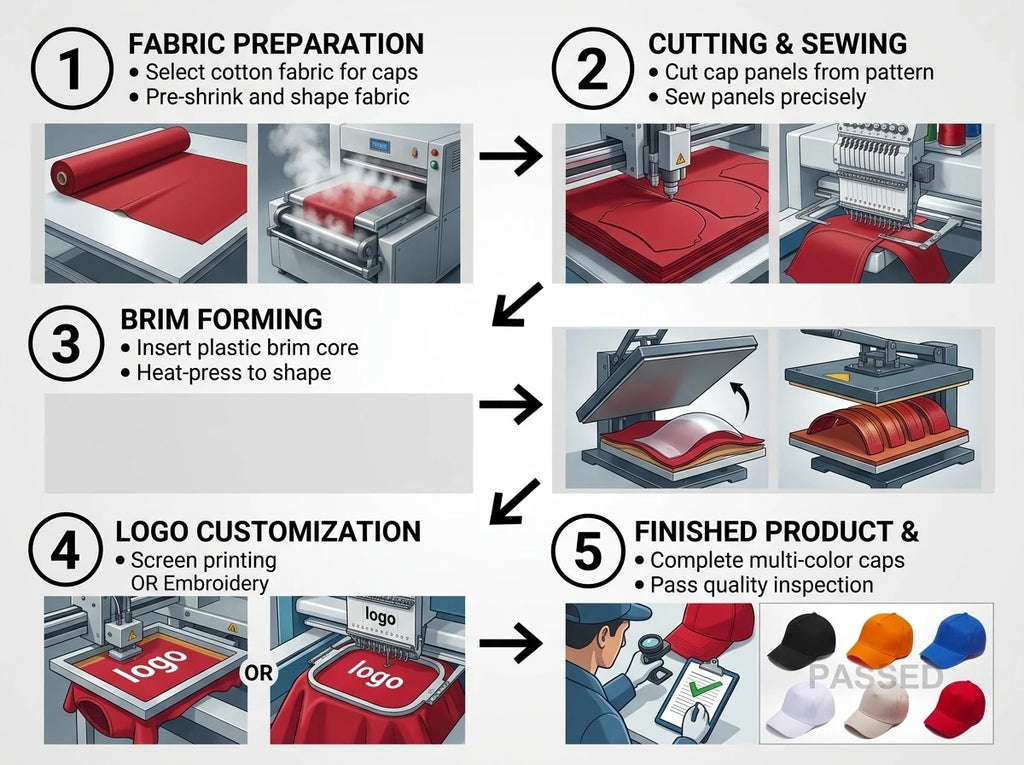 1 FABRIC PREPARATION
• Select cotton fabric for caps
• Pre-shrink and shape fabric

2 CUTTING & SEWING
• Cut cap panels from pattern
• Sew panels precisely

3 BRIM FORMING
• Insert plastic brim core
• Heat-press to shape

4 LOGO CUSTOMIZATION
• Screen printing OR Embroidery

logo

OR

logo

logo

5 FINISHED PRODUCT &
• Complete multi-color caps
• Pass quality inspection

PASSED