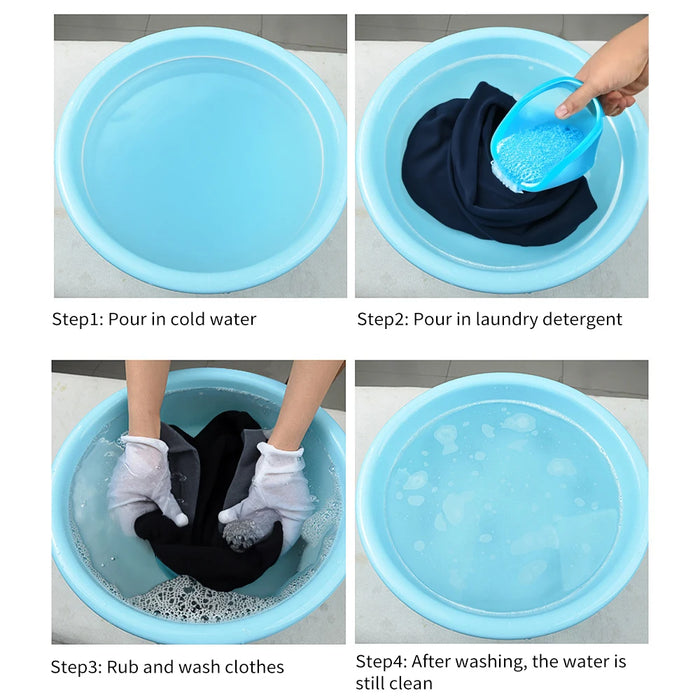 Step1: Pour in cold water

Step2: Pour in laundry detergent

Step3: Rub and wash clothes

Step4: After washing, the water is still clean