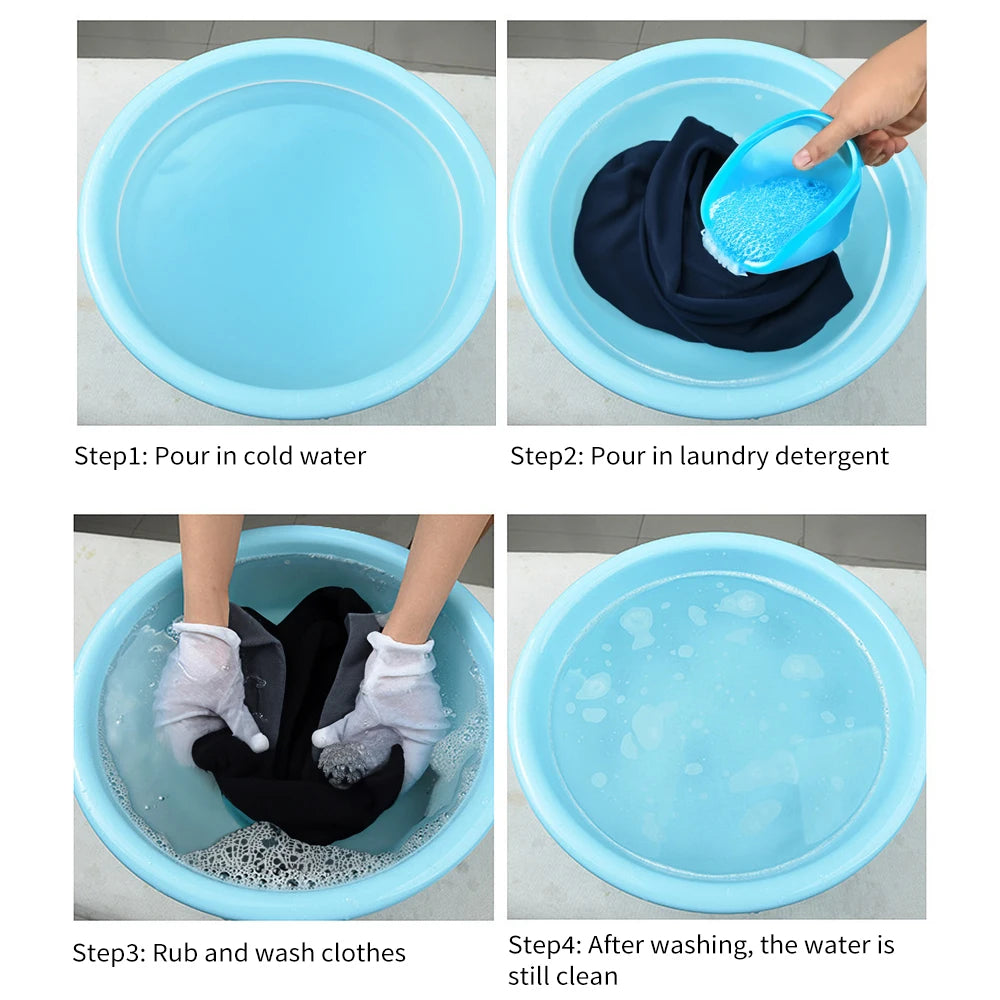 Step1: Pour in cold water

Step2: Pour in laundry detergent

Step3: Rub and wash clothes

Step4: After washing, the water is still clean